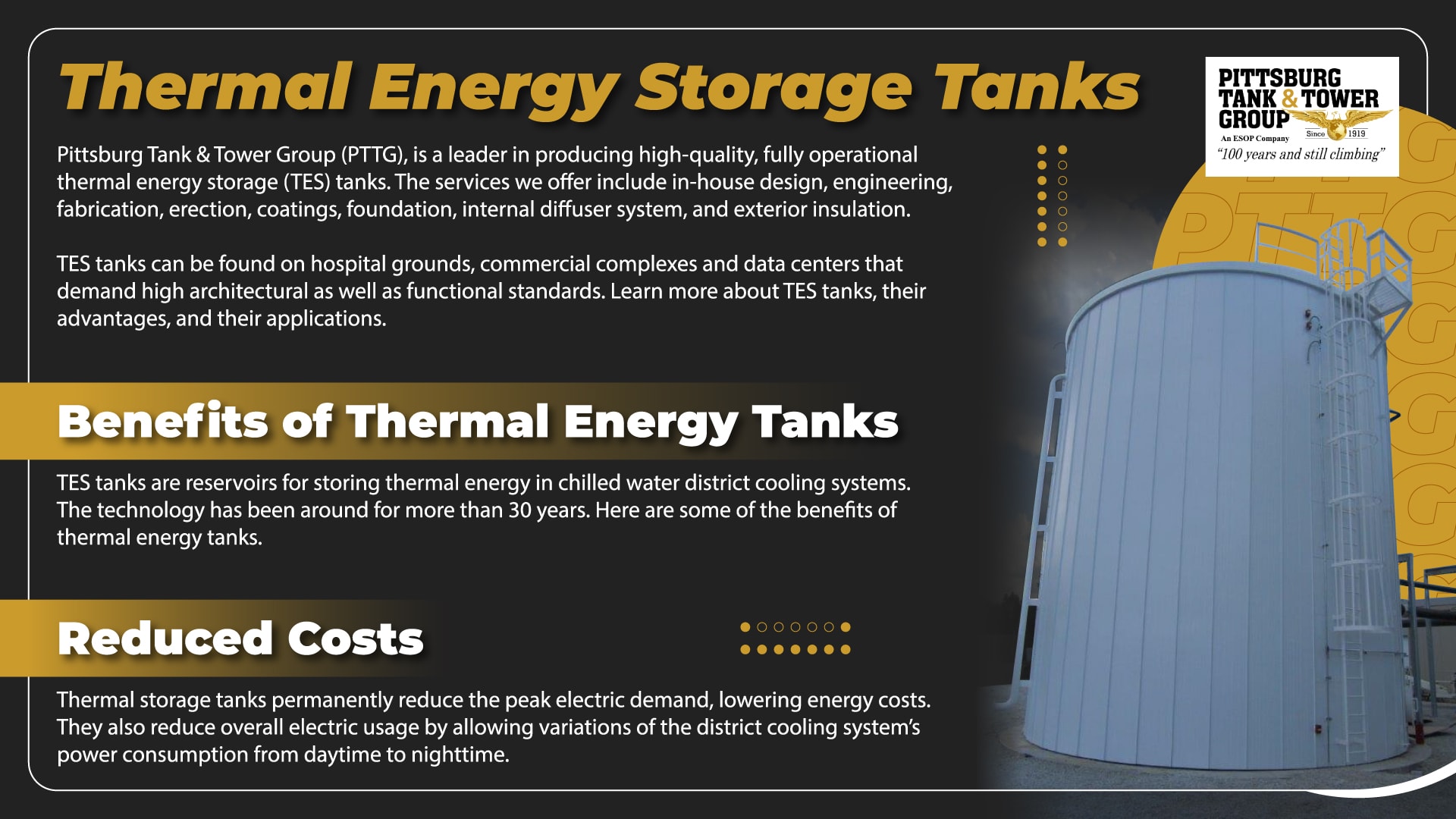 Thermal Energy Storage Tanks

PITTSBURG TANK & TOWER GROUP
An ESOP Company Since 1919
"100 years and still climbing"

Pittsburg Tank & Tower Group (PTTG), is a leader in producing high-quality, fully operational thermal energy storage (TES) tanks. The services we offer include in-house design, engineering, fabrication, erection, coatings, foundation, internal diffuser system, and exterior insulation.

TES tanks can be found on hospital grounds, commercial complexes and data centers that demand high architectural as well as functional standards. Learn more about TES tanks, their advantages, and their applications.

PTTG

Benefits of Thermal Energy Tanks

TES tanks are reservoirs for storing thermal energy in chilled water district cooling systems. The technology has been around for more than 30 years. Here are some of the benefits of thermal energy tanks.

Reduced Costs

Thermal storage tanks permanently reduce the peak electric demand, lowering energy costs. They also reduce overall electric usage by allowing variations of the district cooling system's power consumption from daytime to nighttime.